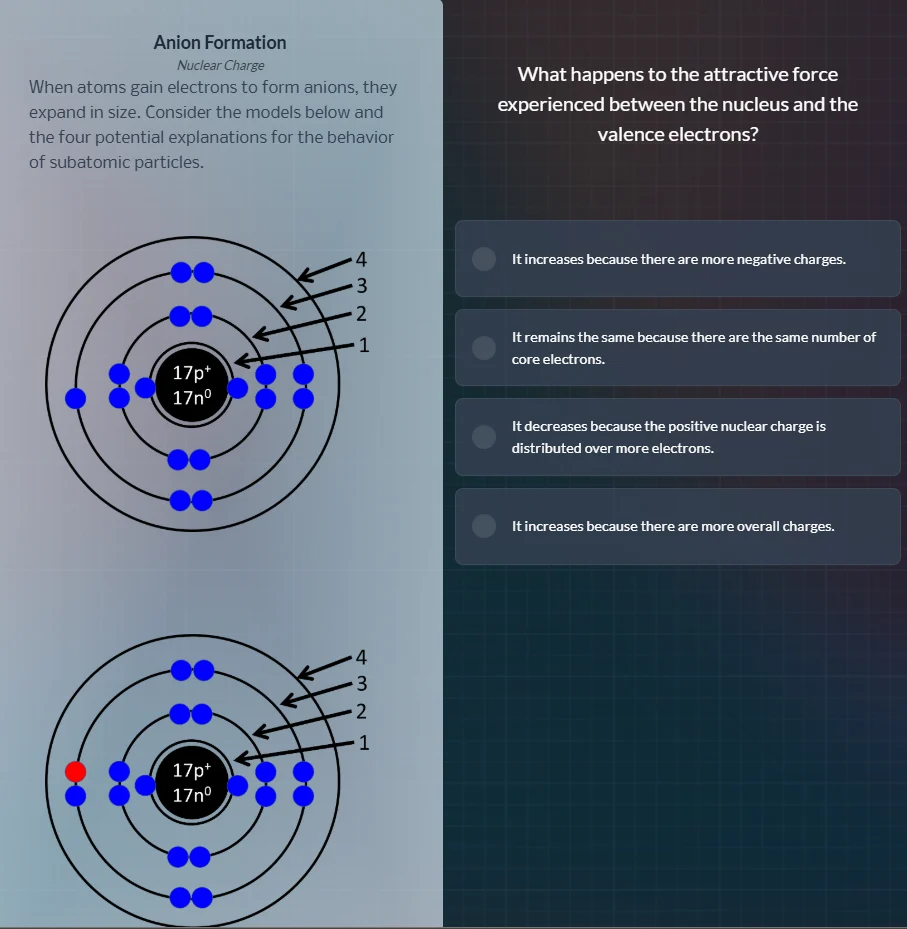 Anion Formation

Nuclear Charge

When atoms gain electrons to form anions, they expand in size. Consider the models below and the four potential explanations for the behavior of subatomic particles.

4
3
2
1
$17p^+$
$17n^0$

4
3
2
1
$17p^+$
$17n^0$

What happens to the attractive force experienced between the nucleus and the valence electrons?

It increases because there are more negative charges.

It remains the same because there are the same number of core electrons.

It decreases because the positive nuclear charge is distributed over more electrons.

It increases because there are more overall charges.