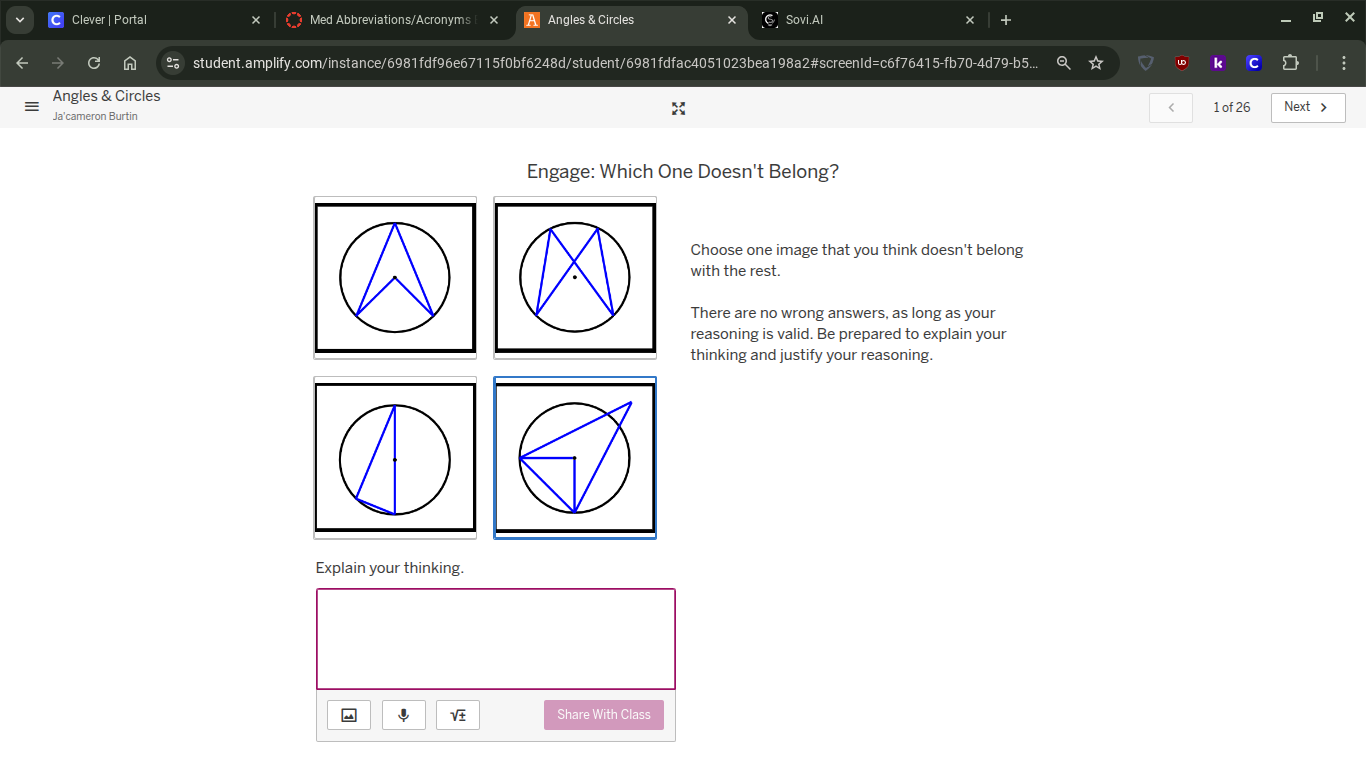 Clever | Portal
Med Abbreviations/Acronyms
Angles & Circles
Sovi.AI

student.amplify.com/instance/6981fdf96e67115f0bf6248d/student/6981fdfac4051023bea198a2#screenId=c6f76415-fb70-4d79-b5...

Angles & Circles
Ja'cameron Burtin

1 of 26
Next

Engage: Which One Doesn't Belong?

Choose one image that you think doesn't belong with the rest.

There are no wrong answers, as long as your reasoning is valid. Be prepared to explain your thinking and justify your reasoning.

Explain your thinking.

Share With Class